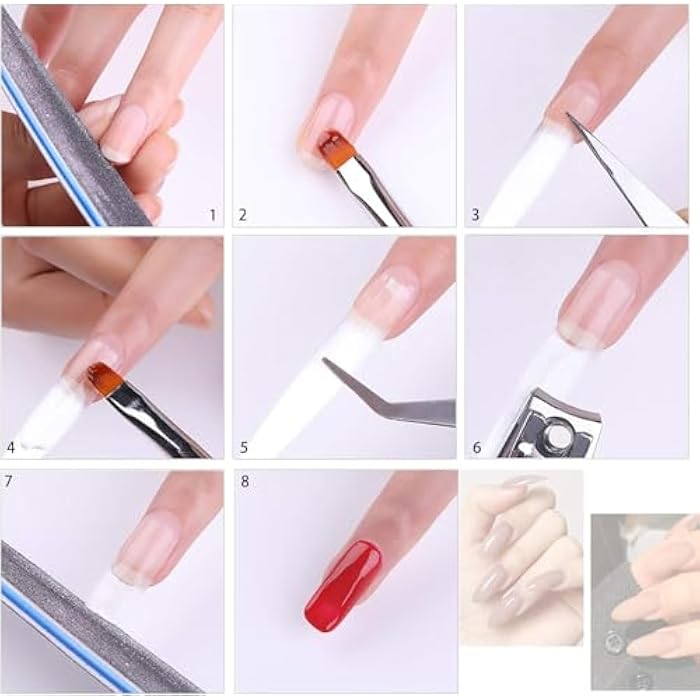 1

2

3

4

5

6

7

8